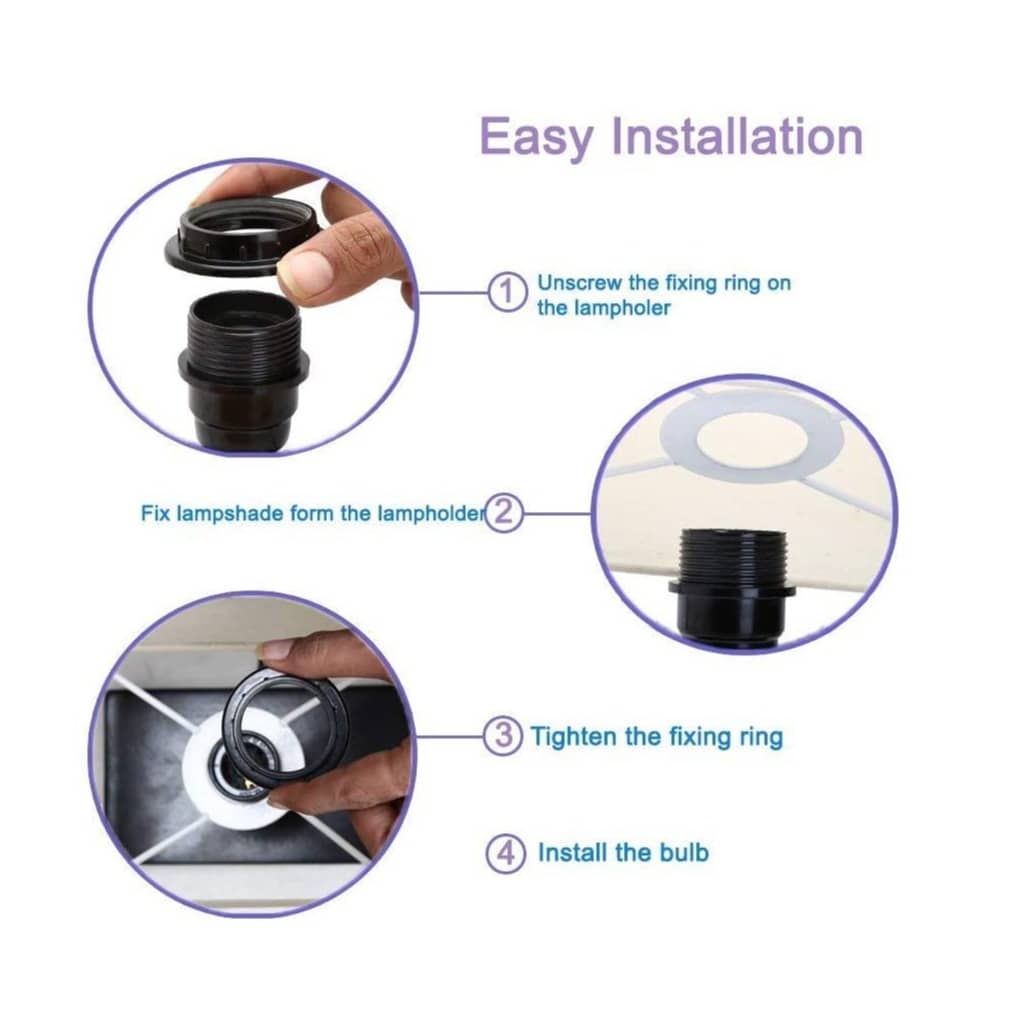 Easy Installation

1 Unscrew the fixing ring on the lampholer

Fix lampshade form the lampholder 2

3 Tighten the fixing ring

4 Install the bulb